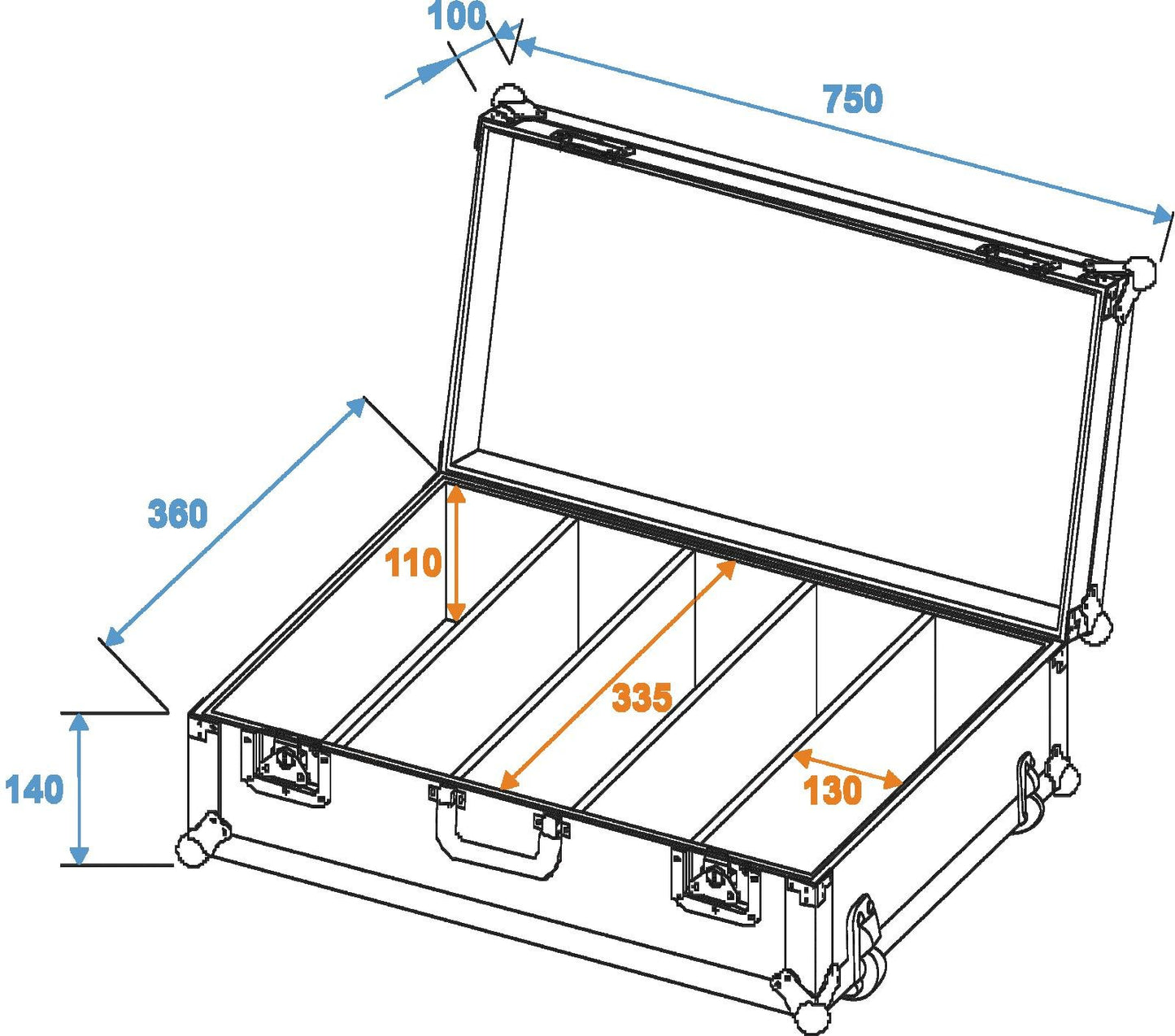 100
750
360
110
335
140
130