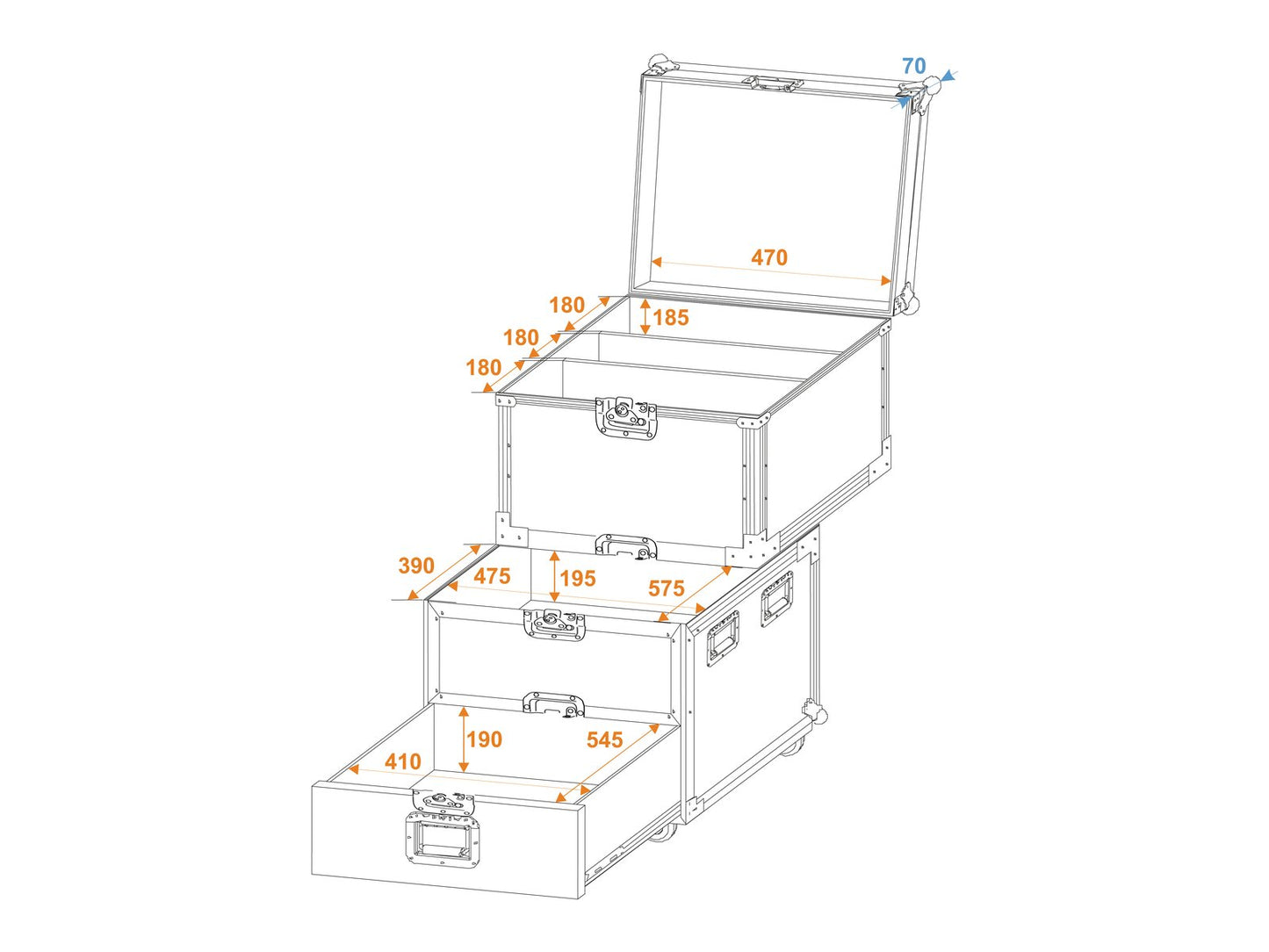 70

470

180
185
180
180

390
475
195
575

190
545
410