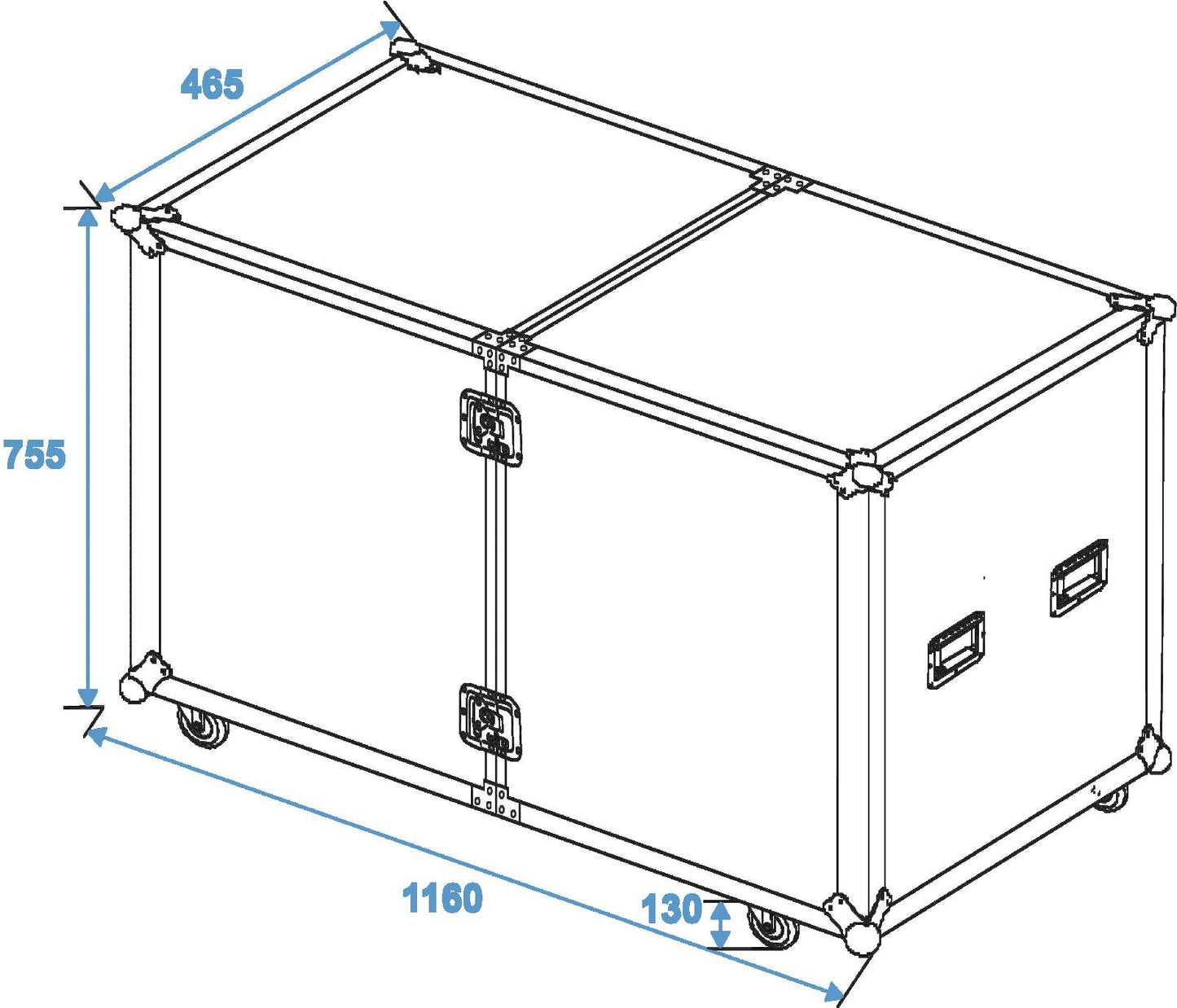 465

755

1160

130